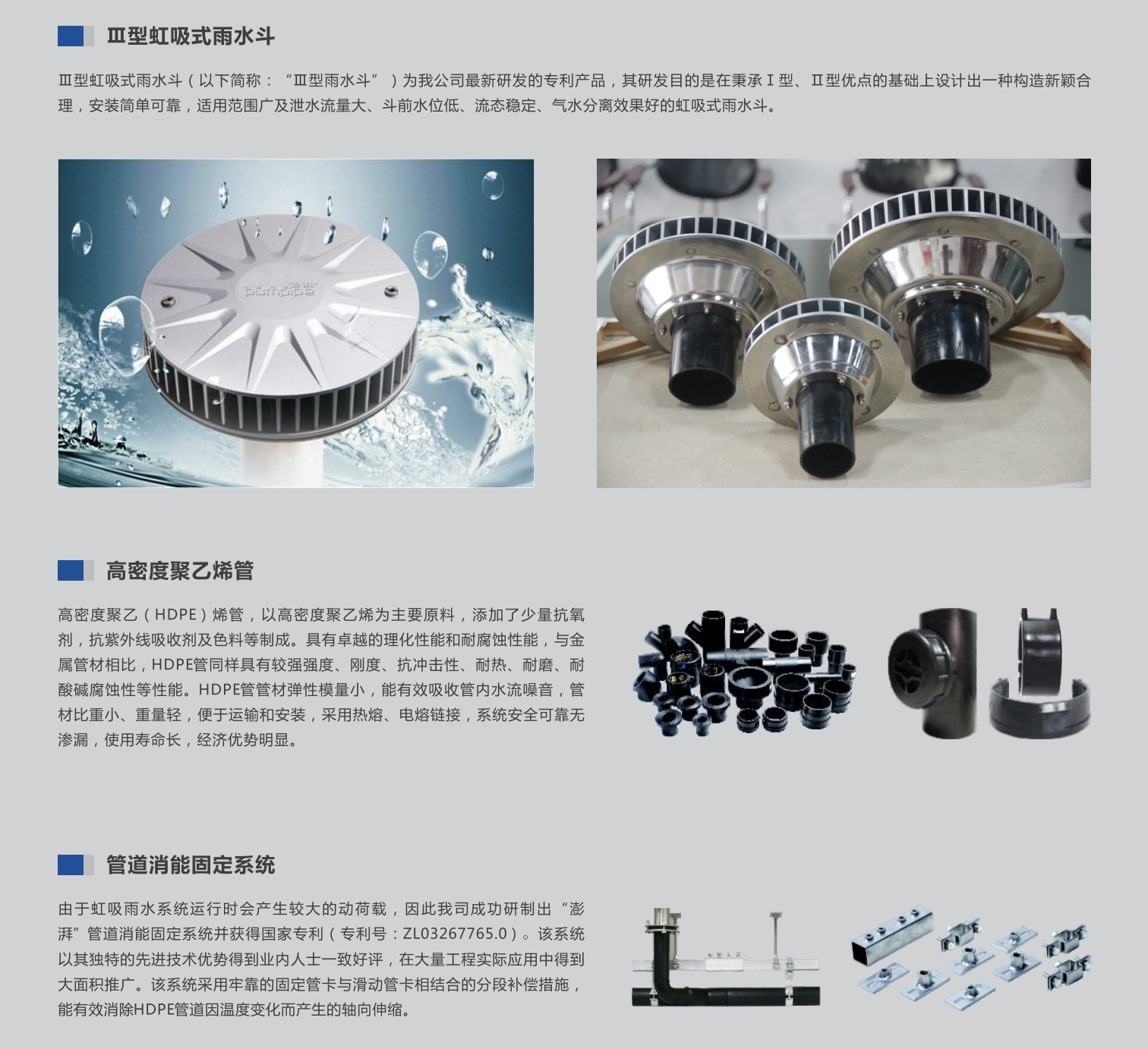 Ⅲ型虹吸式雨水斗

Ⅲ型虹吸式雨水斗（以下简称：“Ⅲ型雨水斗”）为我公司最新研发的专利产品，其研发目的是在秉承Ⅰ型、Ⅱ型优点的基础上设计出一种构造新颖合理，安装简单可靠，适用范围广及泄水流量大、斗前水位低、流态稳定、气水分离效果好的虹吸式雨水斗。

pumpipe

高密度聚乙烯管

高密度聚乙（HDPE）烯管，以高密度聚乙烯为主要原料，添加了少量抗氧剂，抗紫外线吸收剂及色料等制成。具有卓越的理化性能和耐腐蚀性能，与金属管材相比，HDPE管同样具有较强强度、刚度、抗冲击性、耐热、耐磨、耐酸碱腐蚀性等性能。HDPE管管材弹性模量小，能有效吸收管内水流噪音，管材比重小、重量轻，便于运输和安装，采用热熔、电熔链接，系统安全可靠无渗漏，使用寿命长，经济优势明显。

管道消能固定系统

由于虹吸雨水系统运行时会产生较大的动荷载，因此我司成功研制出“澎湃”管道消能固定系统并获得国家专利（专利号：ZL03267765.0）。该系统以其独特的先进技术优势得到业内人士一致好评，在大量工程实际应用中得到大面积推广。该系统采用牢靠的固定管卡与滑动管卡相结合的分段补偿措施，能有效消除HDPE管道因温度变化而产生的轴向伸缩。